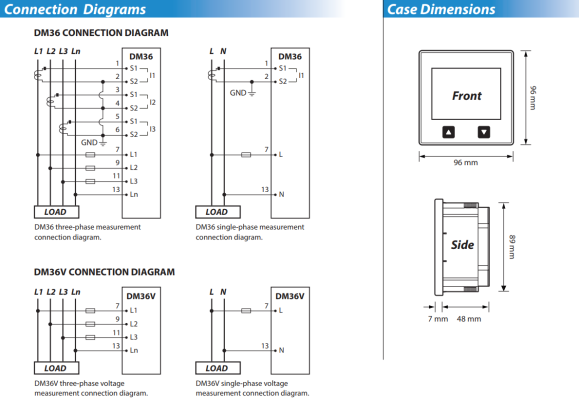 Connection Diagrams

DM36 CONNECTION DIAGRAM

L1 L2 L3 Ln

DM36

1 S1
2 S2 I1
3 S1
4 S2 I2
5 S1
6 S2 I3
GND
7 L1
9 L2
11 L3
13 Ln

LOAD

DM36 three-phase measurement connection diagram.

L N

DM36

1 S1
2 S2 I1
GND
7 L
13 N

LOAD

DM36 single-phase measurement connection diagram.

DM36V CONNECTION DIAGRAM

L1 L2 L3 Ln

DM36V

7 L1
9 L2
11 L3
13 Ln

LOAD

DM36V three-phase voltage measurement connection diagram.

L N

DM36V

7 L
13 N

LOAD

DM36V single-phase voltage measurement connection diagram.

Case Dimensions

Front

96 mm

96 mm

Side

89 mm

7 mm 48 mm